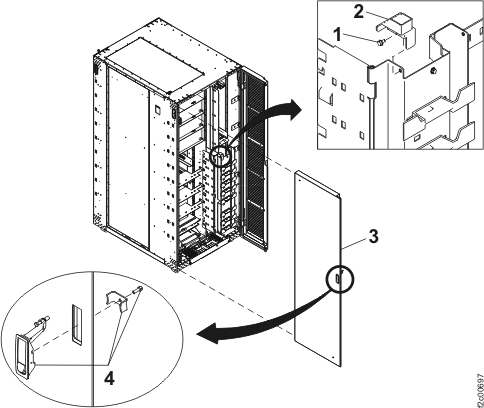 2
1
3
4
f2c00697