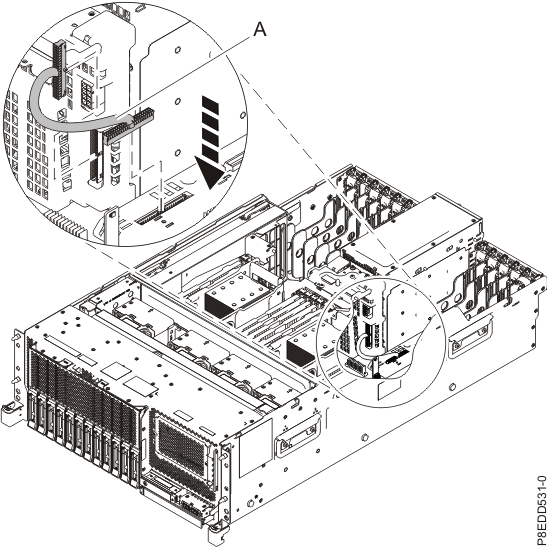 A

P8EDD531-0