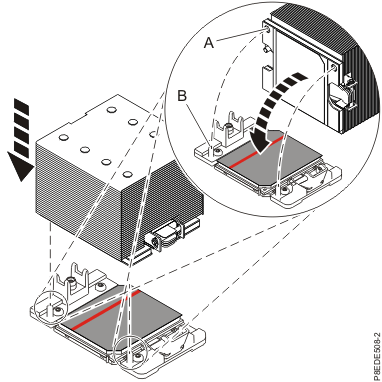 A
B
P8EDE508-2