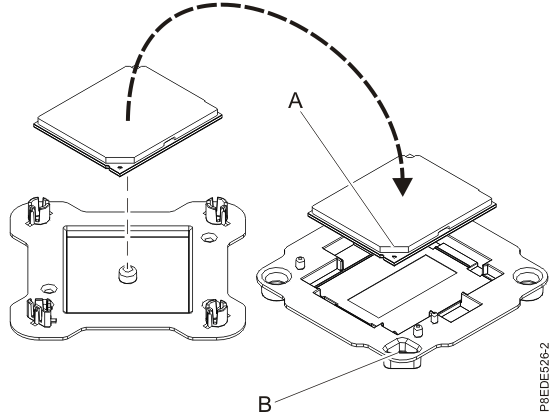 A
B
P8EDE526-2