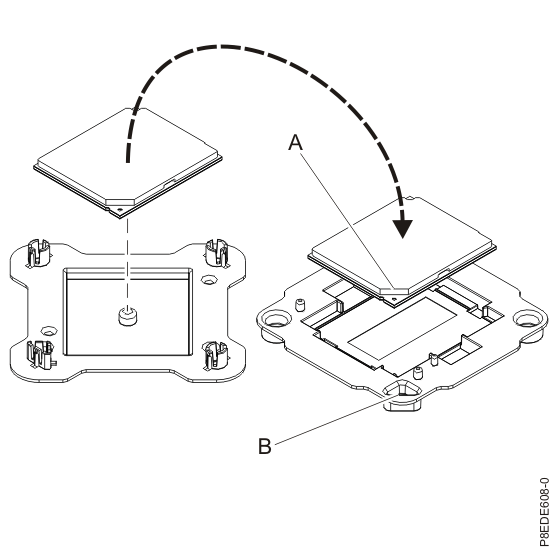 A

B

P8EDE608-0