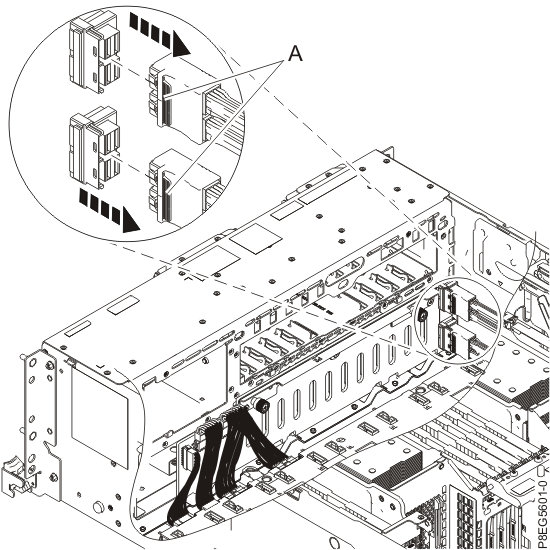 A

P8EG5601-0