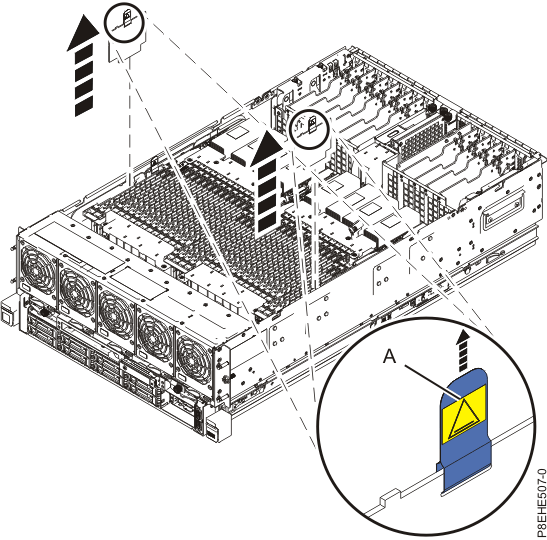 A

P8EHE507-0