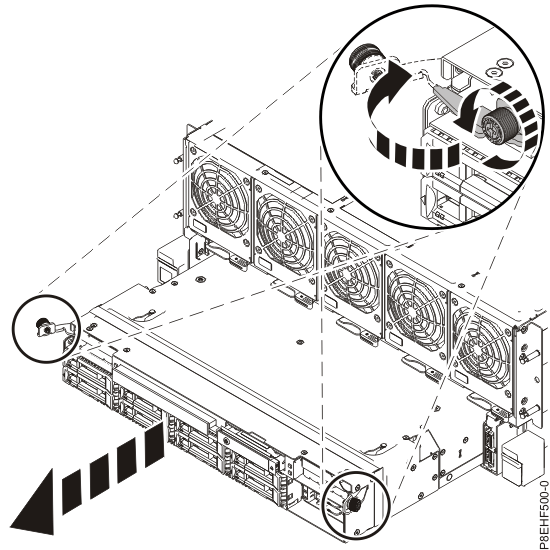 P8EHF500-0