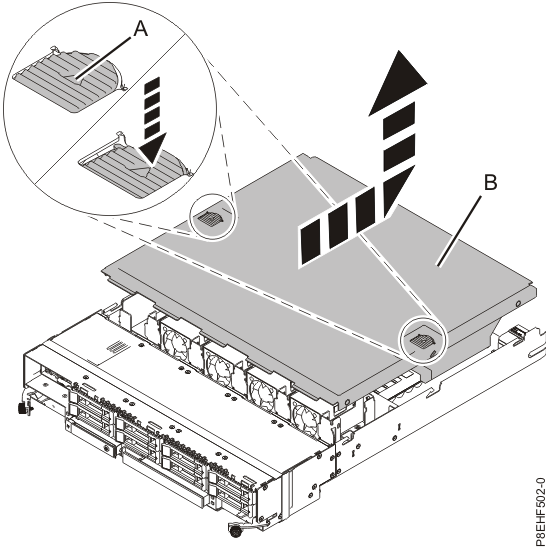 A

B

P8EHF502-0