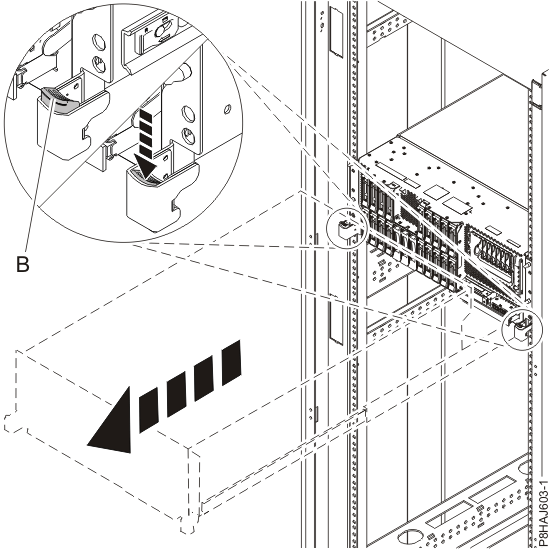 B

P8HAJ603-1