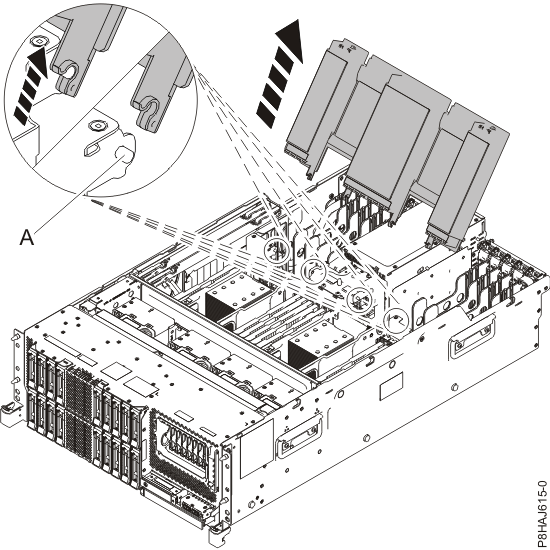 A

P8HAJ615-0