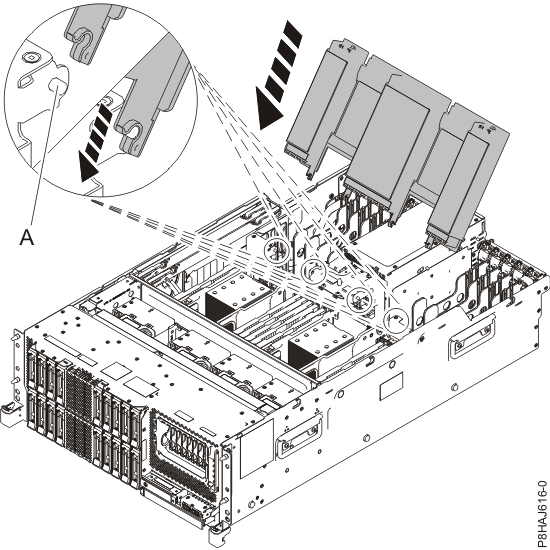 A

P8HAJ616-0