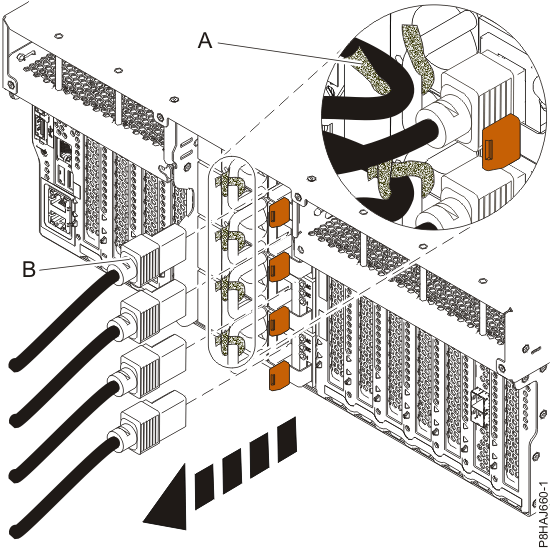 A

B

P8HAJ660-1