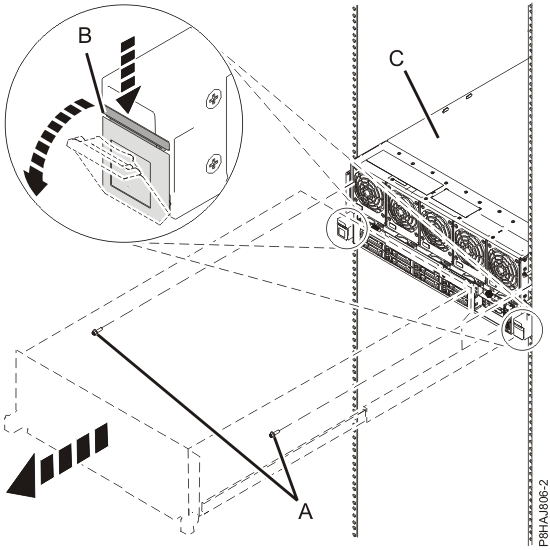 B
C
A
P8HAJ806-2