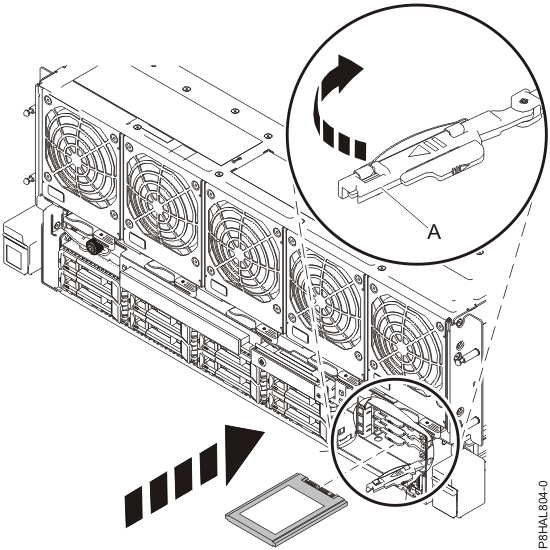 A

P8HAL804-0