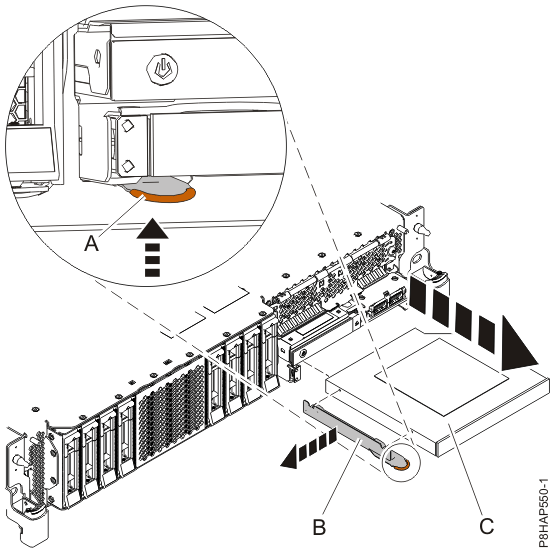 A

B

C

P8HAP550-1