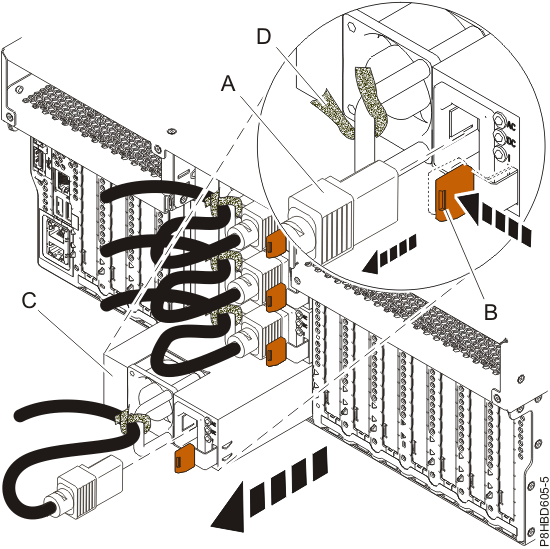 D
A
AC
DC
!
B
C
P8HBD605-5